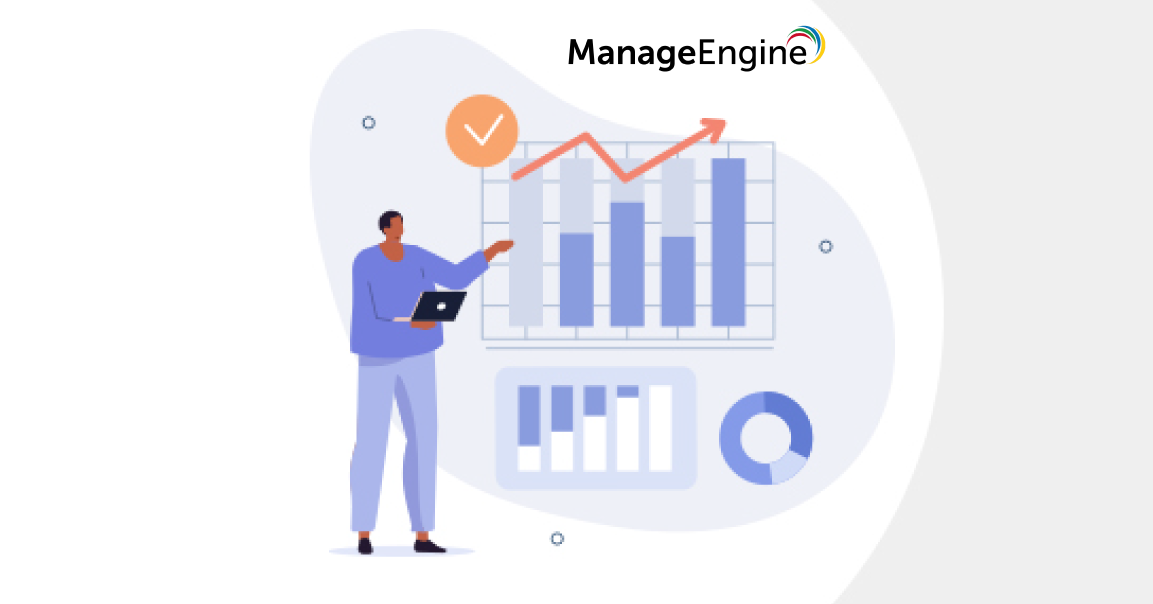 ManageEngine